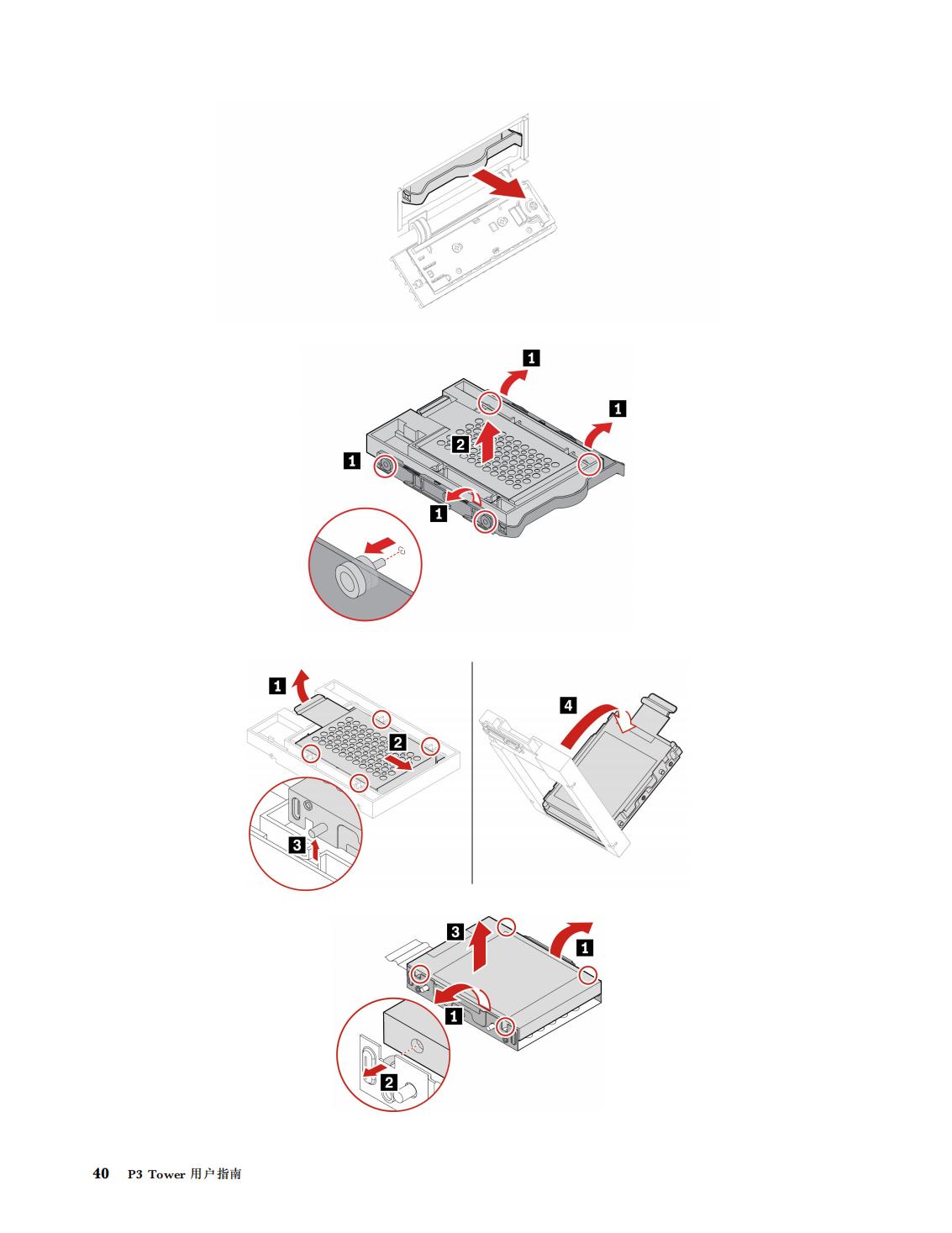 1

1

2

1

1

1

2

3

4

3

1

1

2

40 P3 Tower 用户指南