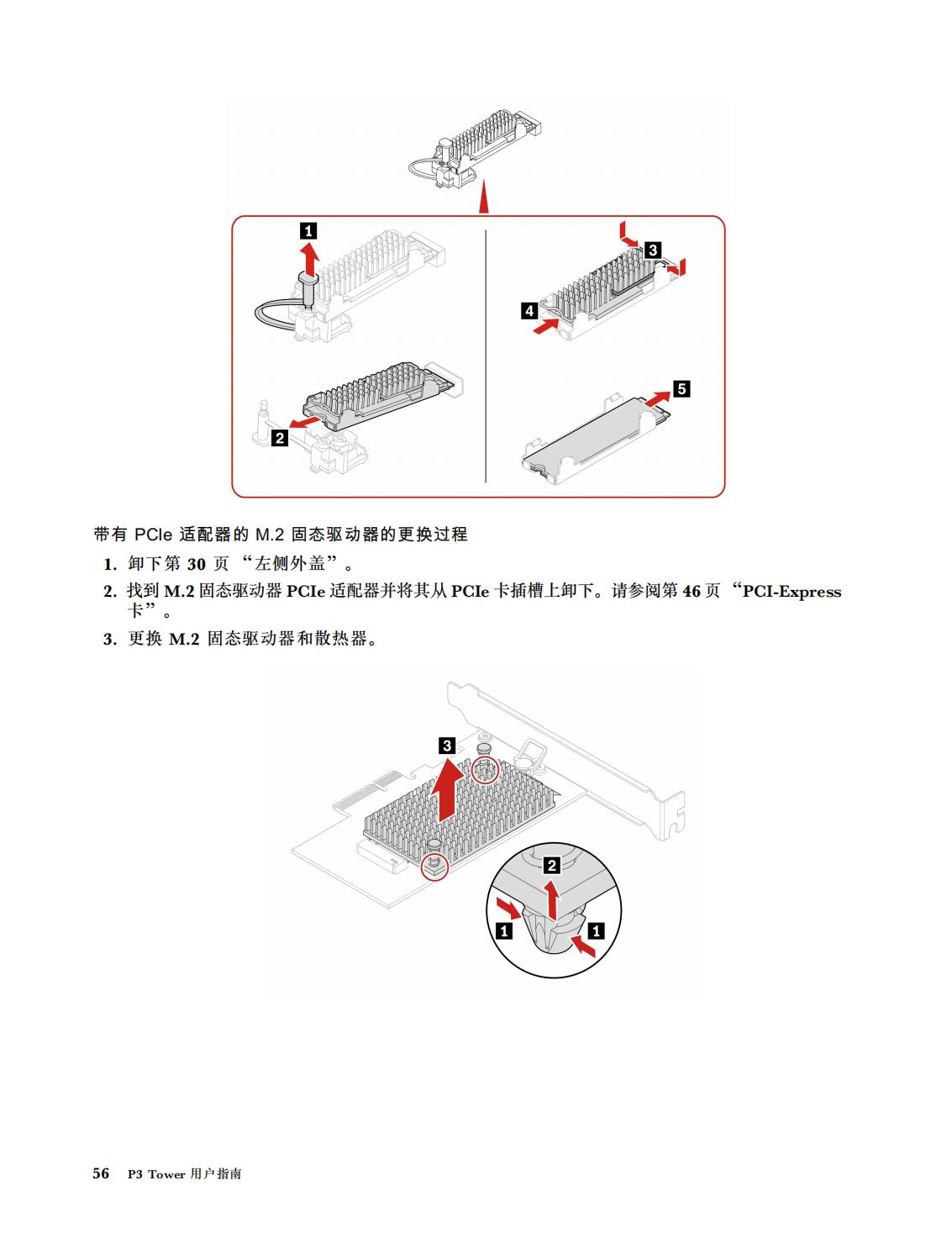 1

3

4

2

5

带有 PCIe 适配器的 M.2 固态驱动器的更换过程

1. 卸下第 30 页 “左侧外盖”。

2. 找到 M.2 固态驱动器 PCIe 适配器并将其从 PCIe 卡插槽上卸下。请参阅第 46 页 “PCI-Express 卡”。

3. 更换 M.2 固态驱动器和散热器。

3

2

1

1

56 P3 Tower 用户指南