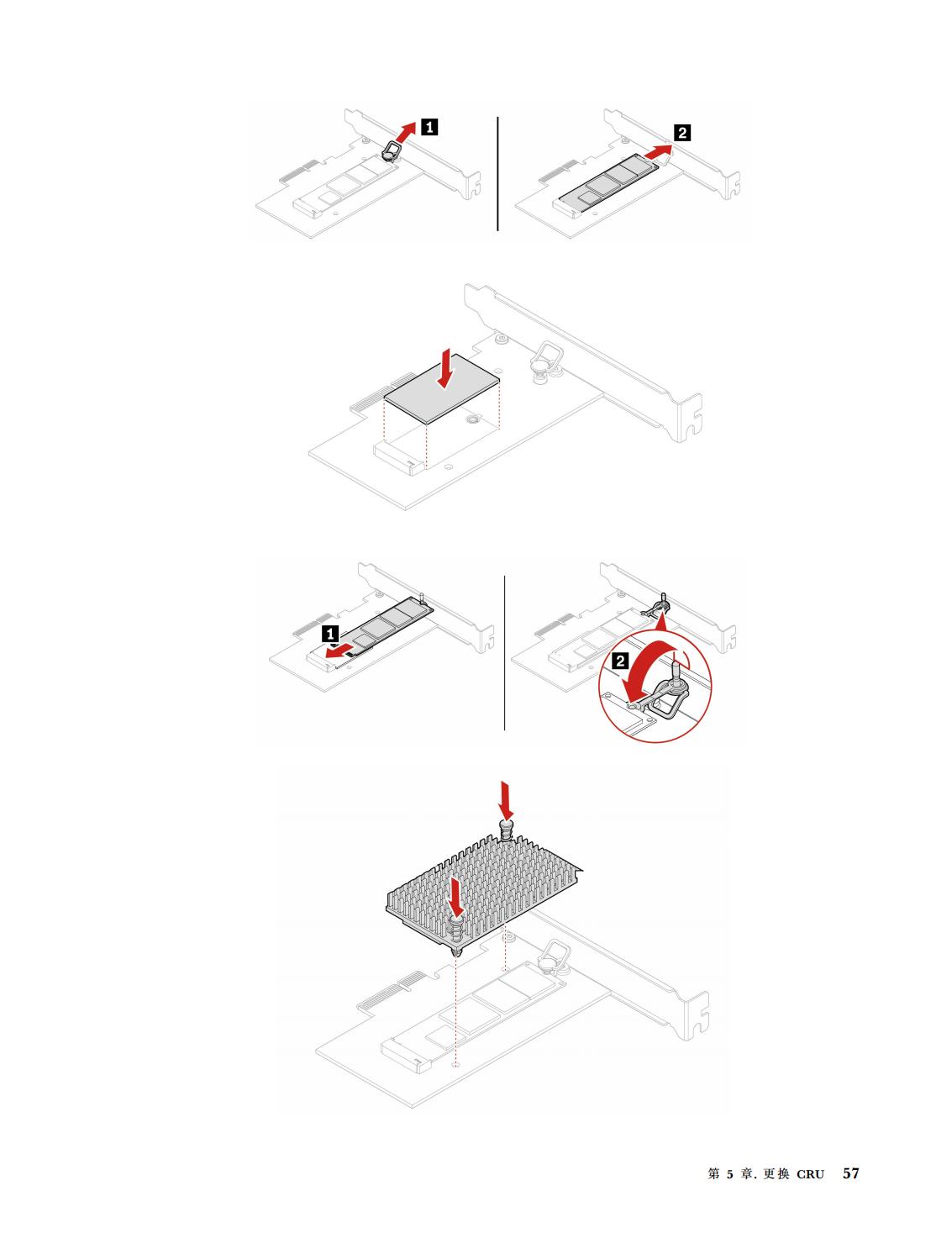 1

2

1

2

第 5 章. 更换 CRU 57