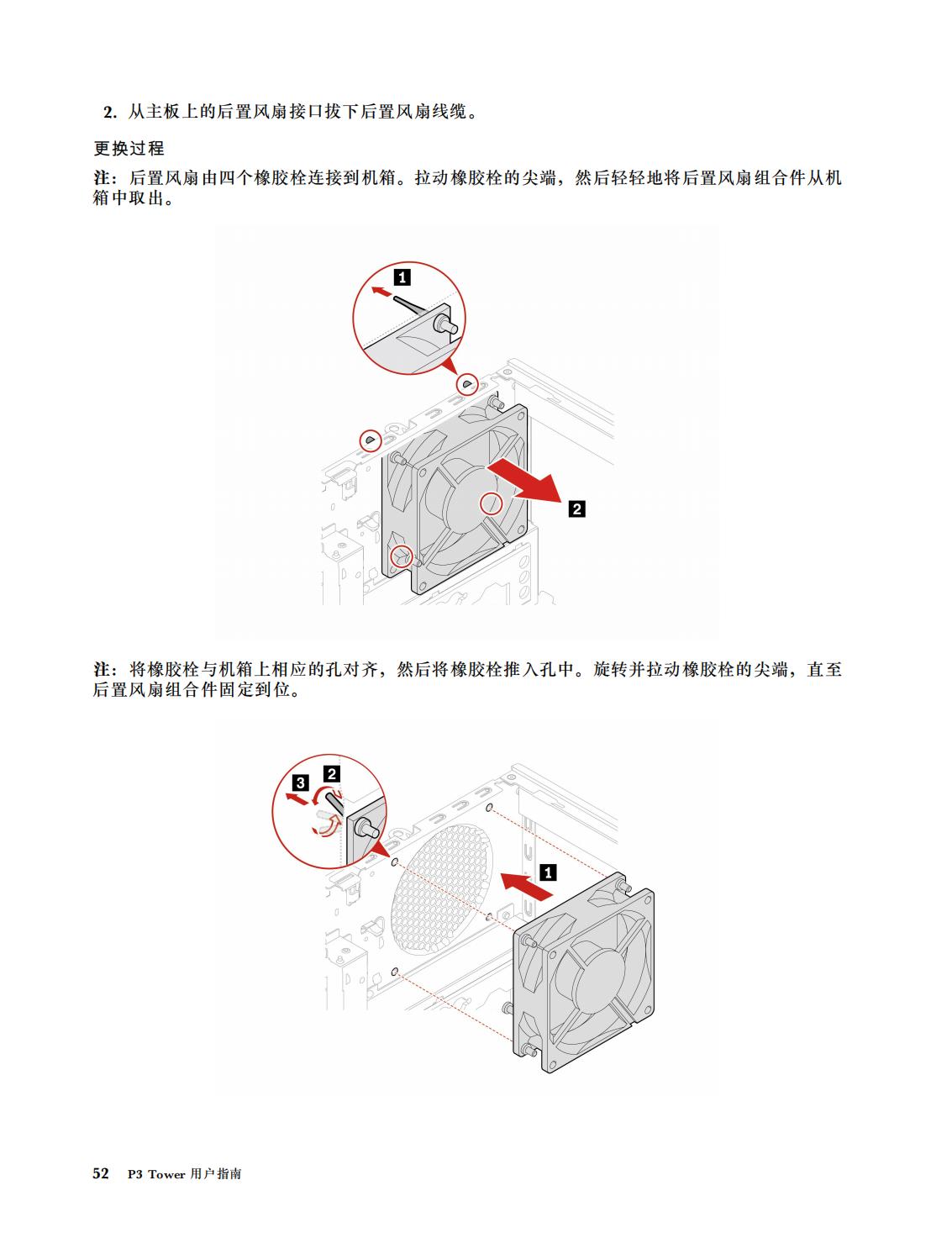 2. 从主板上的后置风扇接口拔下后置风扇线缆。

更换过程

注：后置风扇由四个橡胶栓连接到机箱。拉动橡胶栓的尖端，然后轻轻地将后置风扇组合件从机箱中取出。

1

2

注：将橡胶栓与机箱上相应的孔对齐，然后将橡胶栓推入孔中。旋转并拉动橡胶栓的尖端，直至后置风扇组合件固定到位。

3

2

1

52 P3 Tower 用户指南